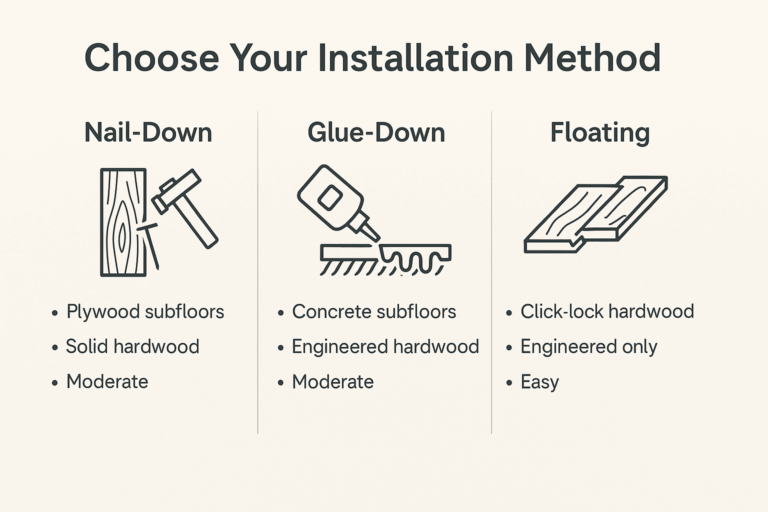 Choose Your Installation Method

Nail-Down

• Plywood subfloors
• Solid hardwood
• Moderate

Glue-Down

• Concrete subfloors
• Engineered hardwood
• Moderate

Floating

• Click-lock hardwood
• Engineered only
• Easy